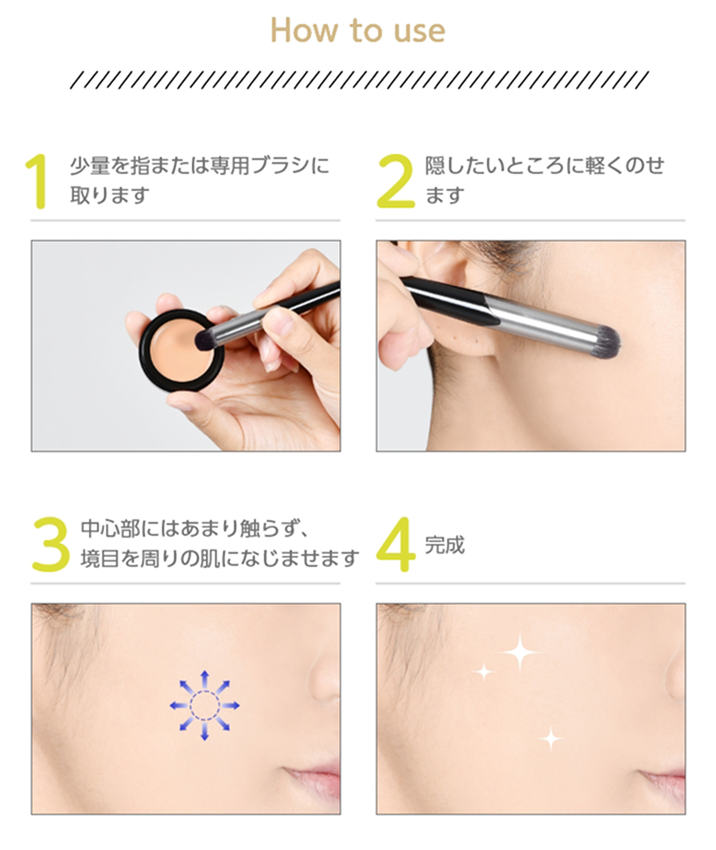 How to use

1 少量を指または専用ブラシに取ります

2 隠したいところに軽くのせます

3 中心部にはあまり触らず、境目を周りの肌になじませます

4 完成